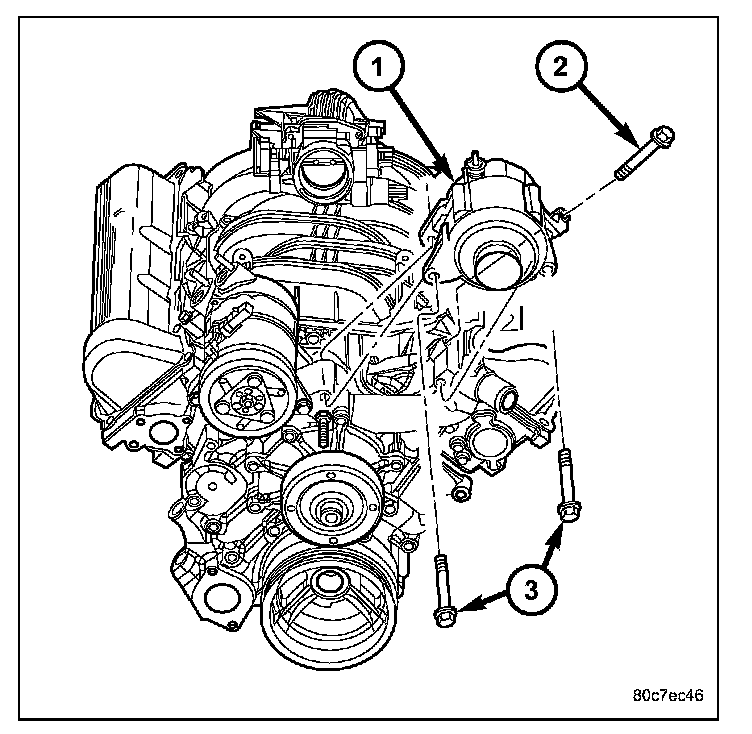 1
2
3
80c7ec46