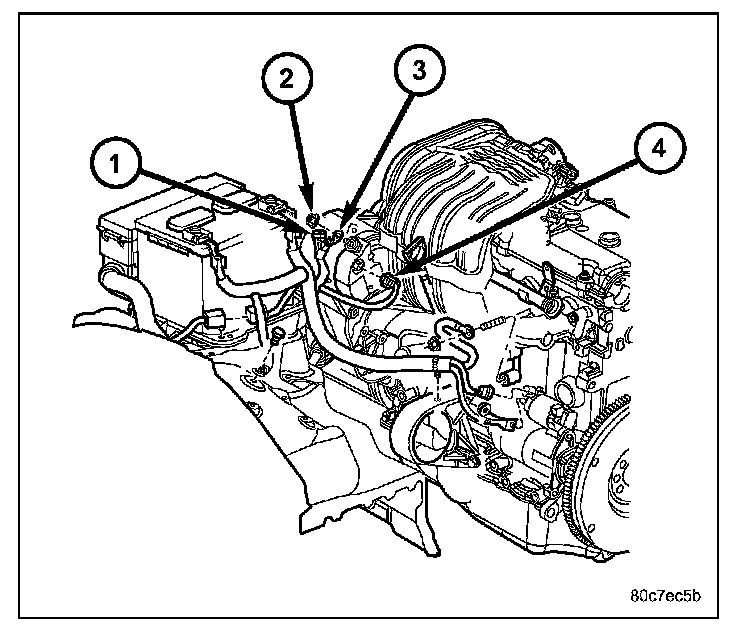 1
2
3
4
80c7ec5b