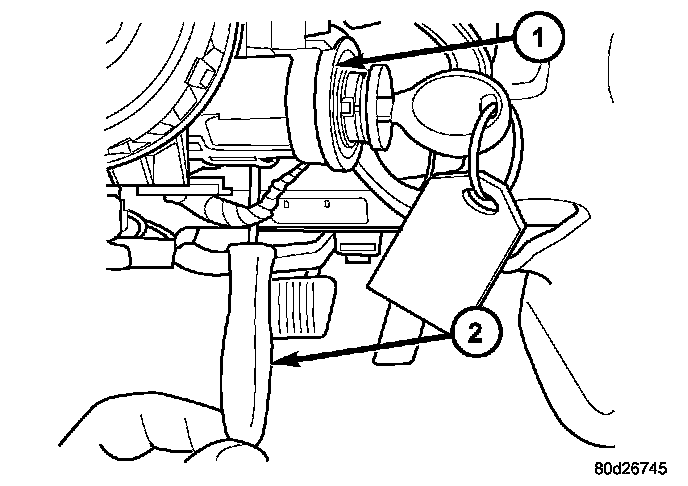 1
2
80d26745