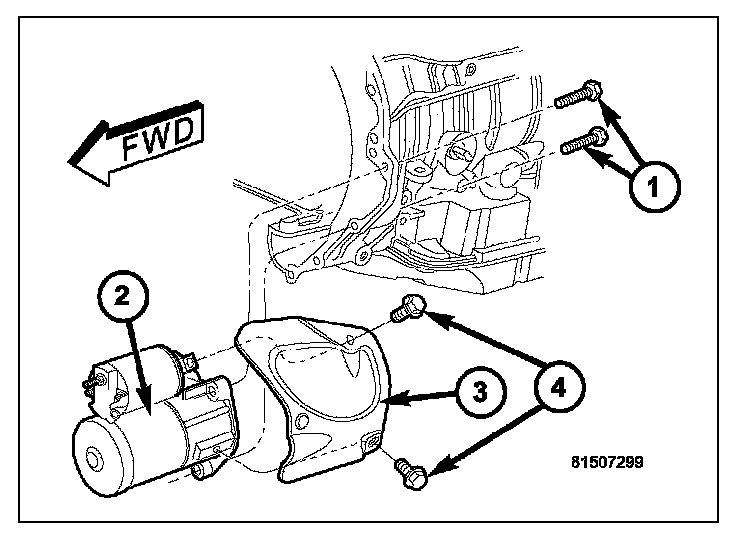 FWD

1

2

3

4

81507299