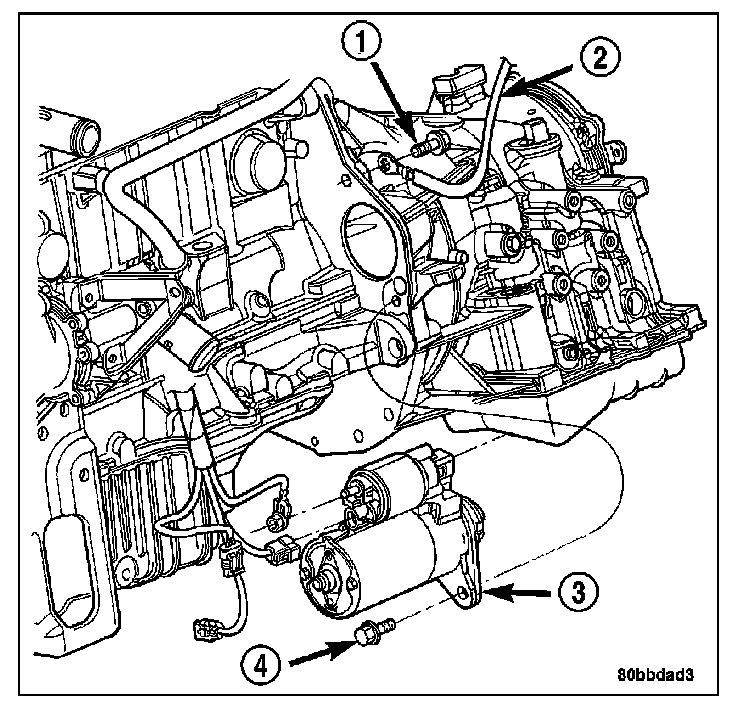 1
2
3
4
80bbdad3