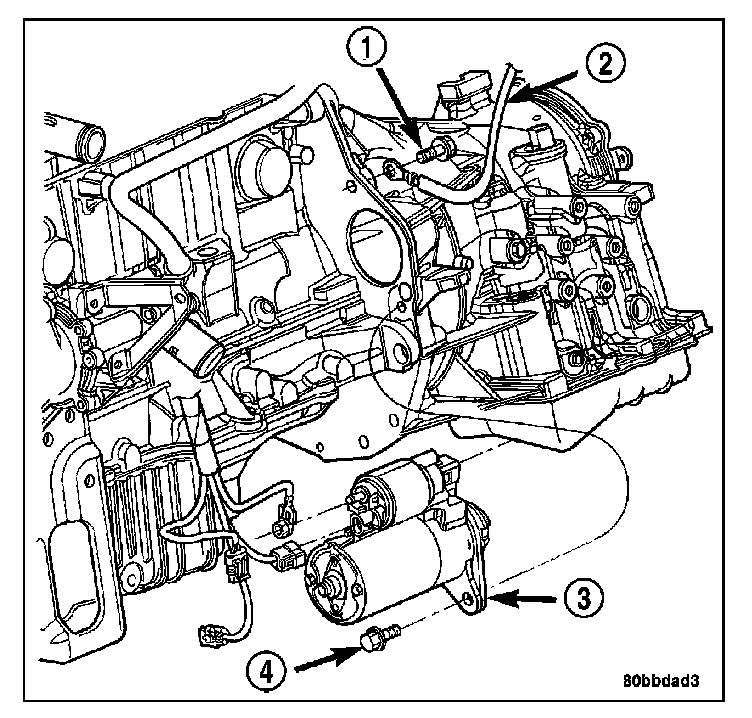 1
2
3
4
80bbdad3