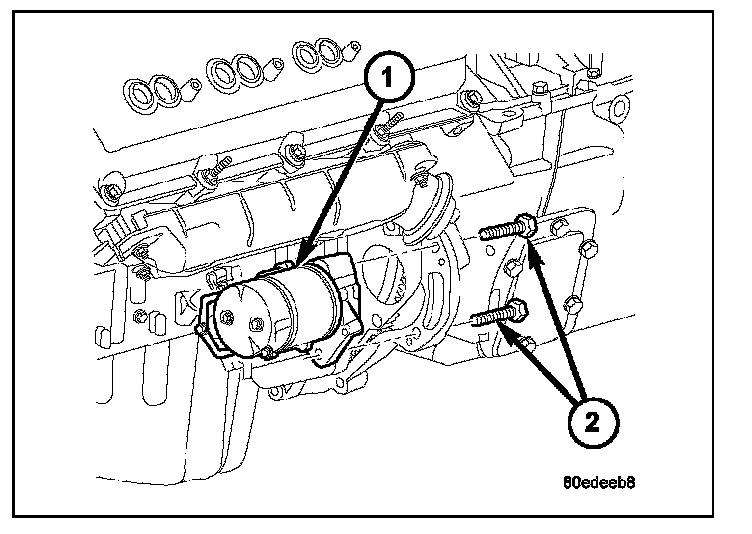 1

2

80edeeb8