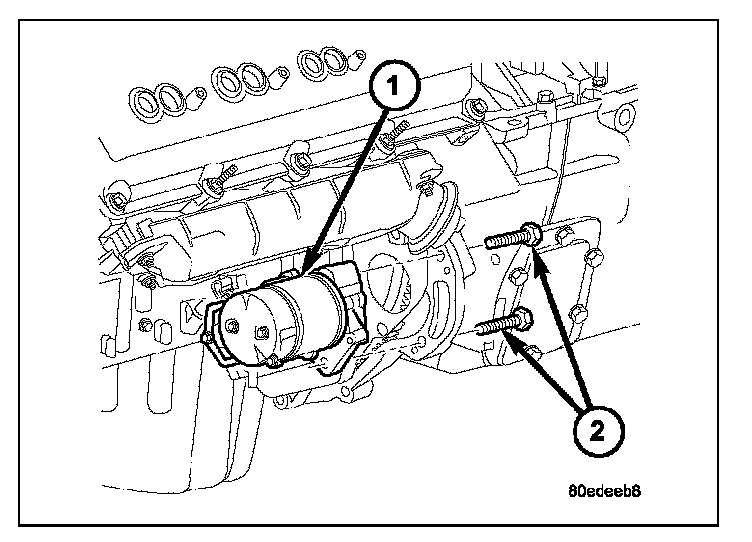 1

2

80edeeb8