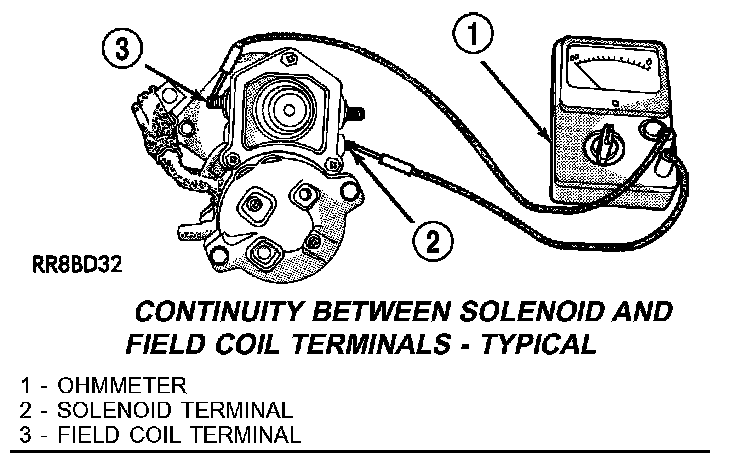 3

1

2

RR8BD32

CONTINUITY BETWEEN SOLENOID AND FIELD COIL TERMINALS - TYPICAL

1 - OHMMETER
2 - SOLENOID TERMINAL
3 - FIELD COIL TERMINAL