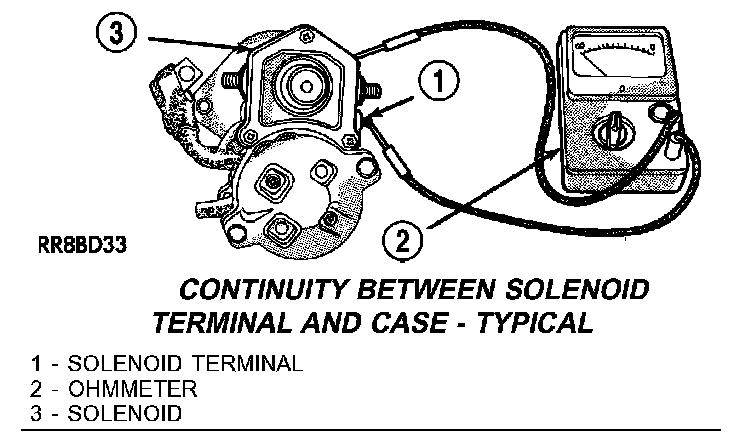 3

1

2

RR8BD33

CONTINUITY BETWEEN SOLENOID TERMINAL AND CASE - TYPICAL

1 - SOLENOID TERMINAL
2 - OHMMETER
3 - SOLENOID