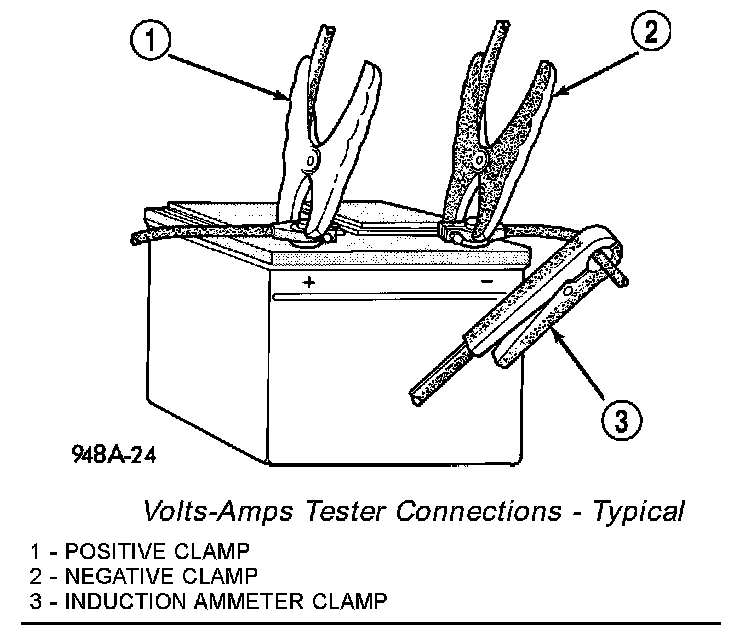 1

2

+

−

3

948A-24

Volts-Amps Tester Connections - Typical

1 - POSITIVE CLAMP
2 - NEGATIVE CLAMP
3 - INDUCTION AMMETER CLAMP