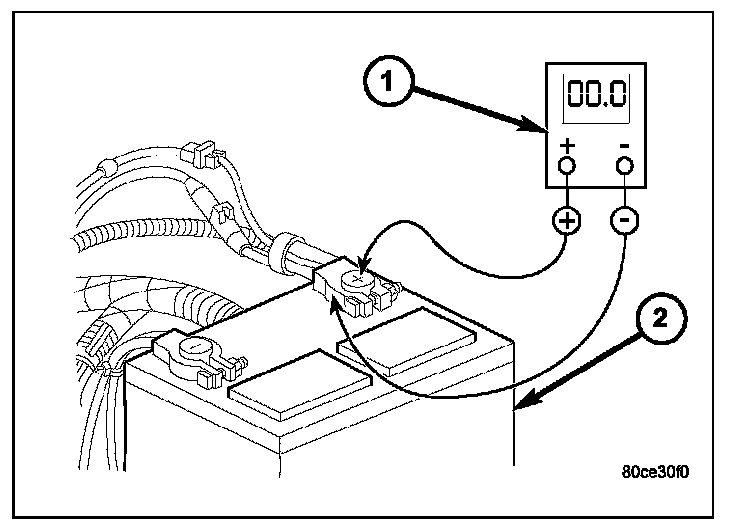 1

00.0

+ -

+ -

2

80ce30f0