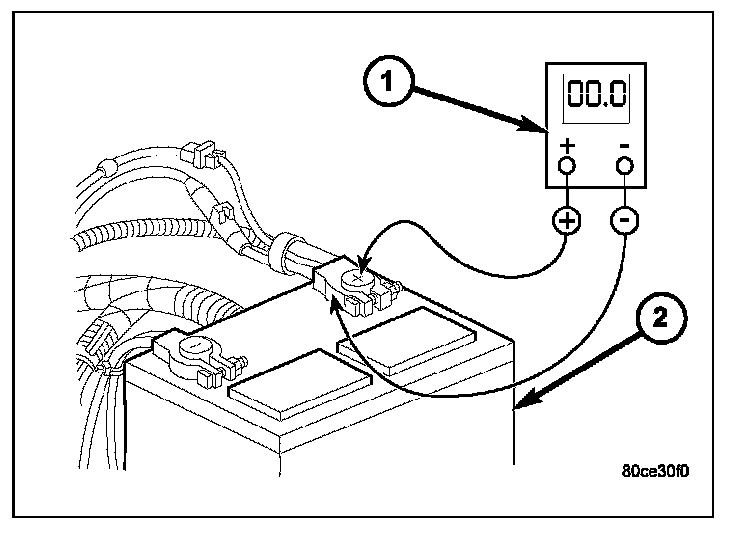 1
00.0
+
-
+
-
2
80ce30f0