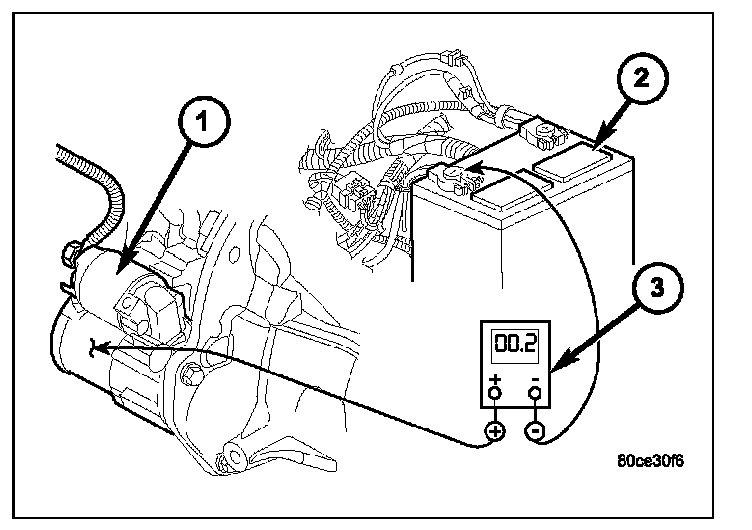 1
2
3
00.2
+
-
+
-
80ce30f6