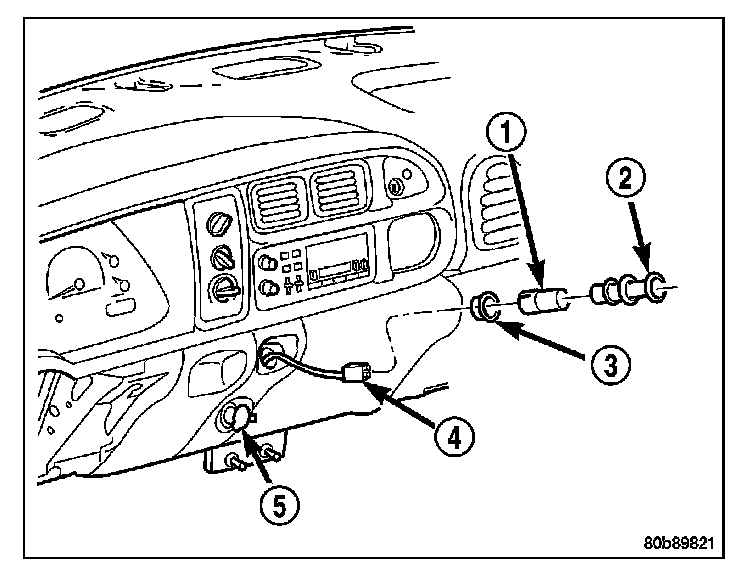 1
2
3
4
5
80b89821