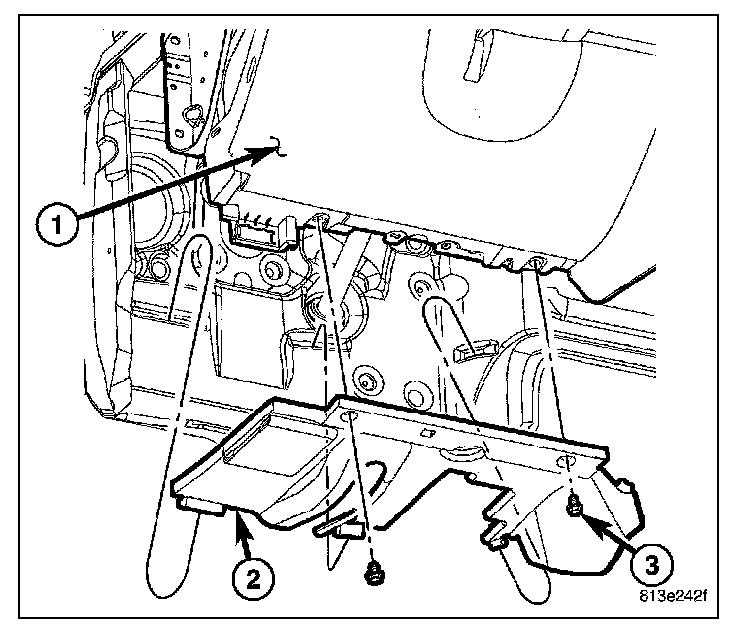 1
2
3
813e242f