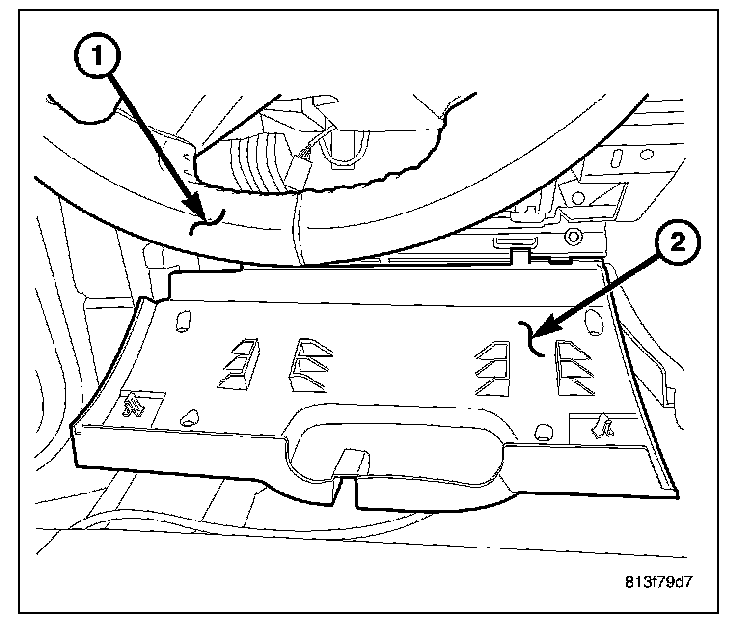 1
2
813f79d7