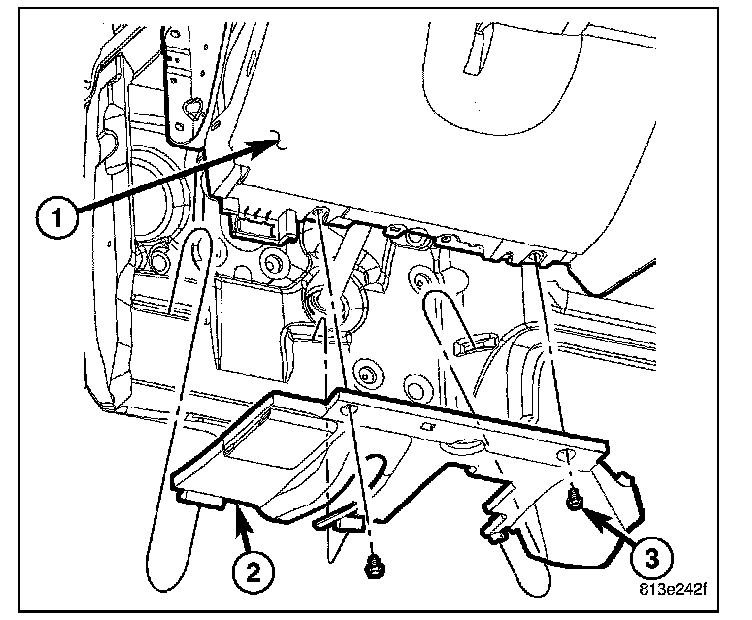 1
2
3
813e242f