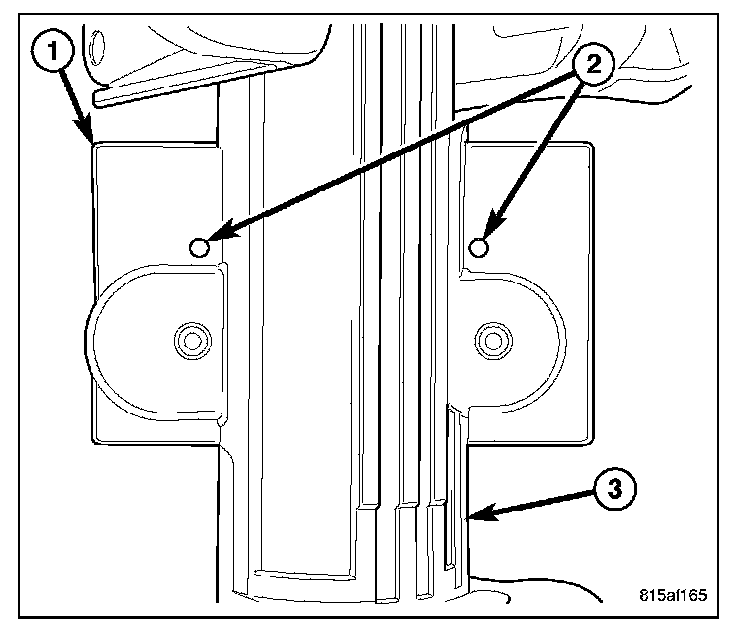 1
2
3
815af165