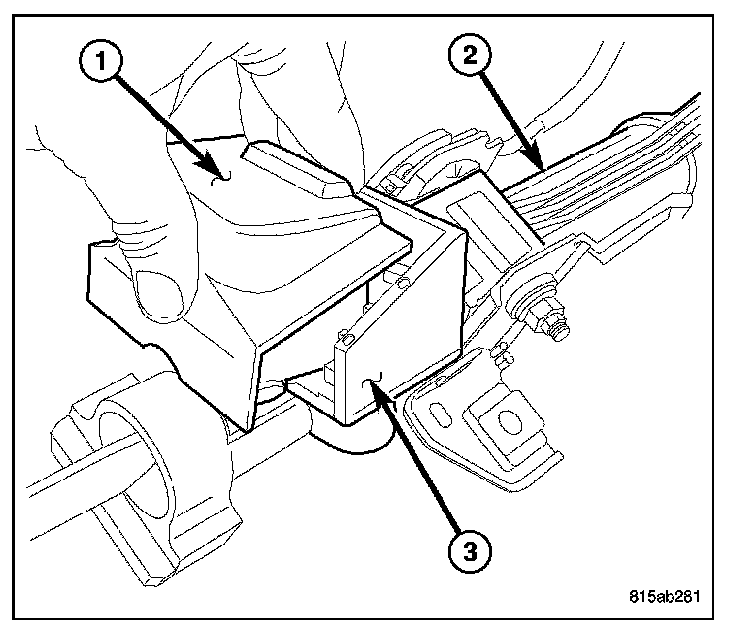 1
2
3
815ab281