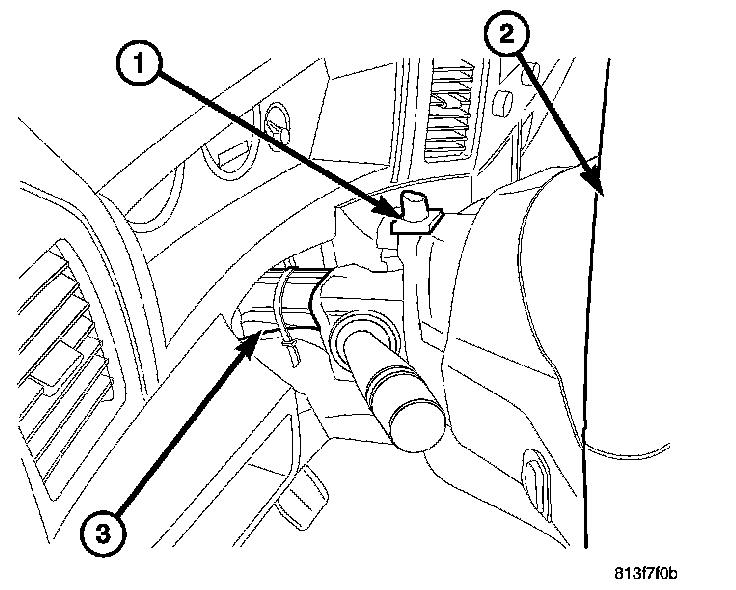 1
2
3
813f7f0b