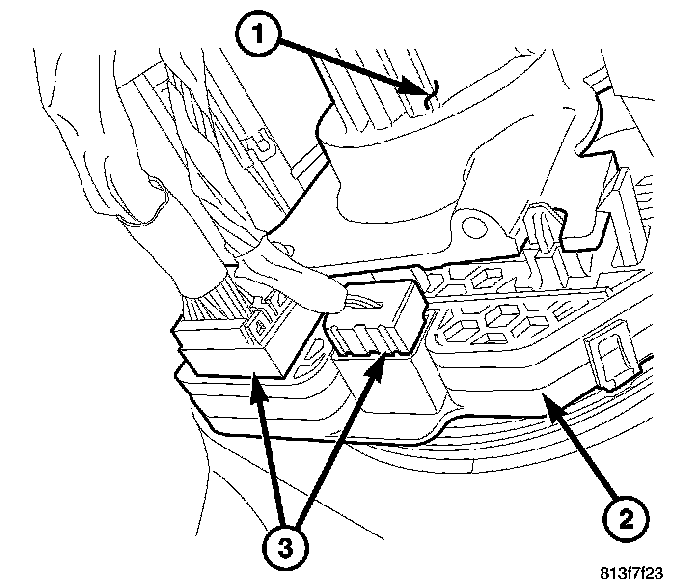 1
2
3
813f7f23