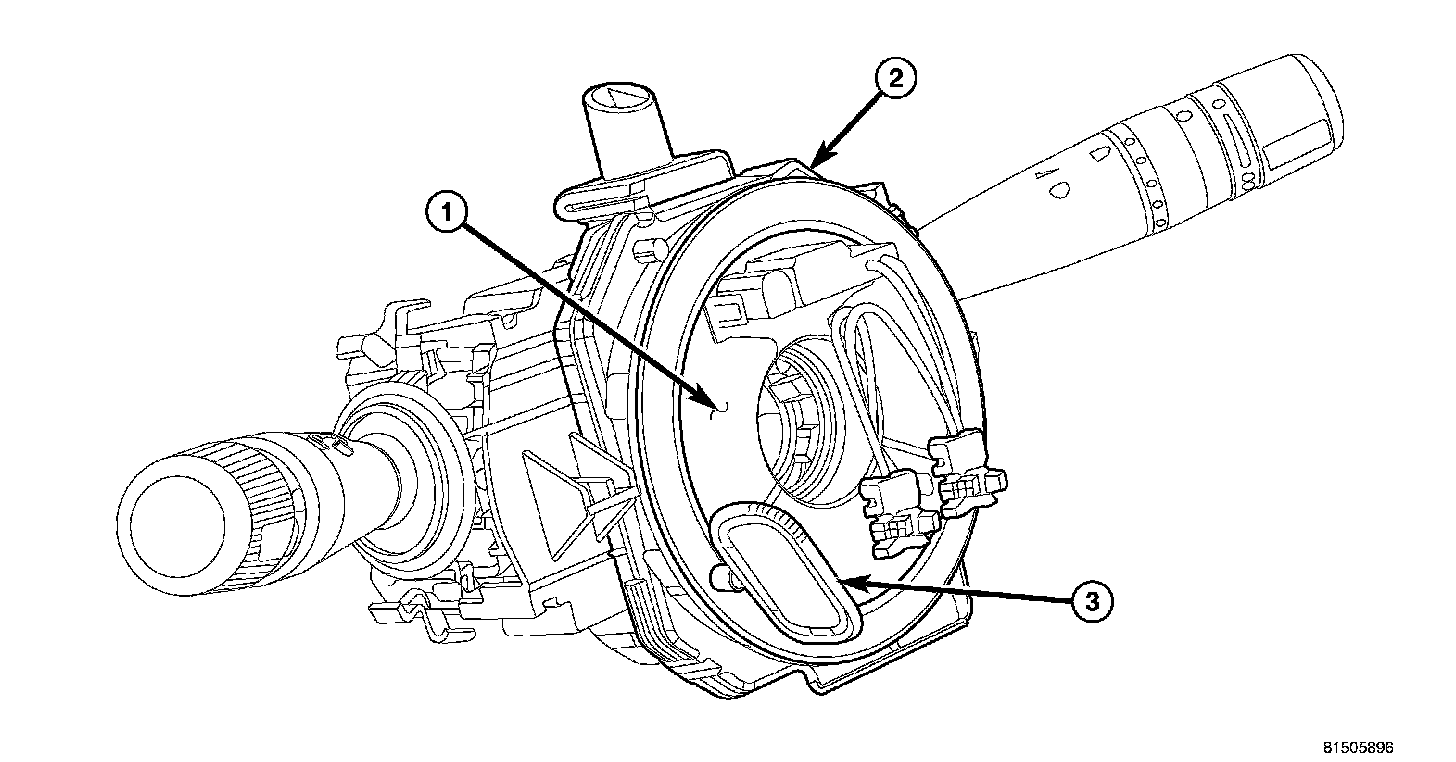 2
1
3
81505896