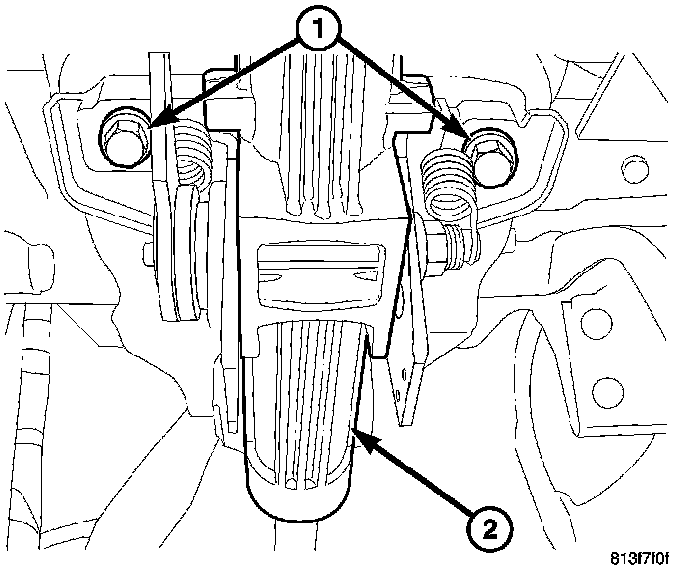 1
2
813f7f0f