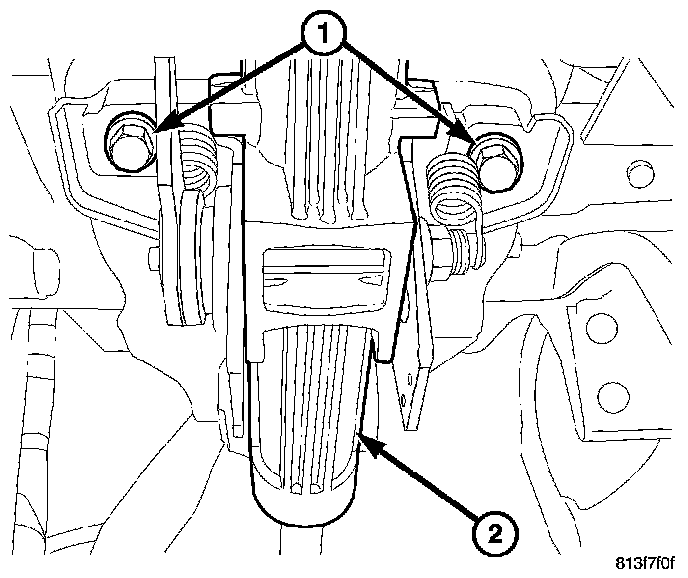 1
2
813f7f0f