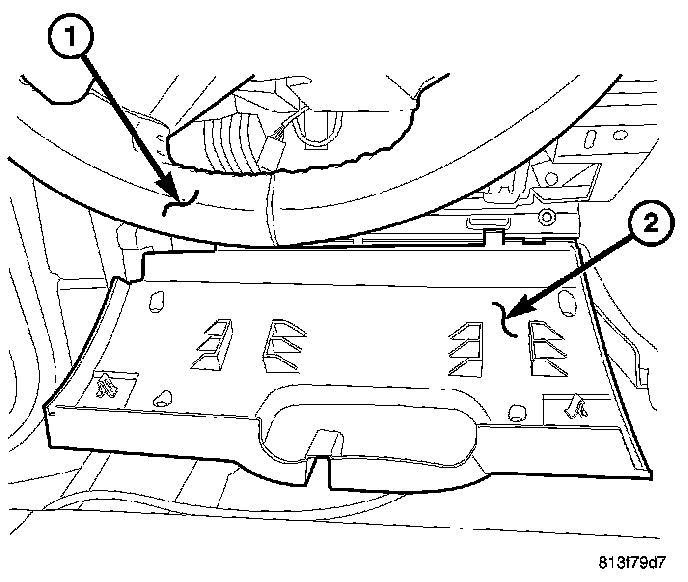 1
2
813f79d7