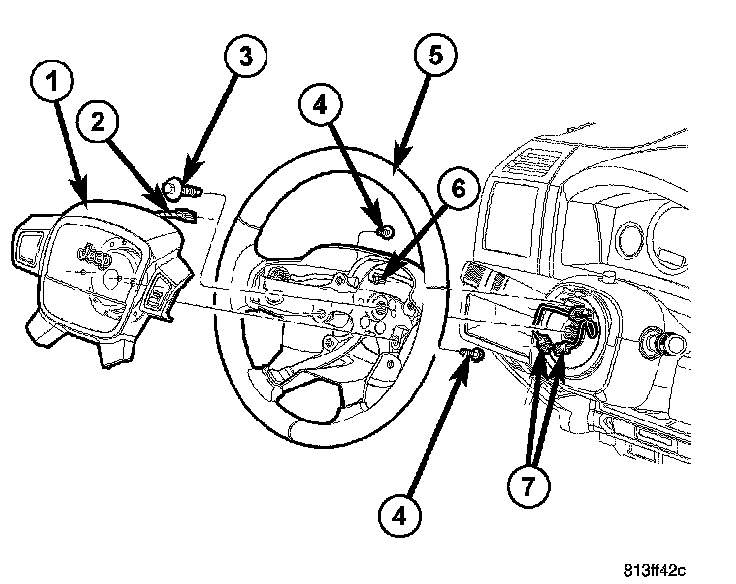 1
2
3
4
5
6
Jeep
4
7
813ff42c