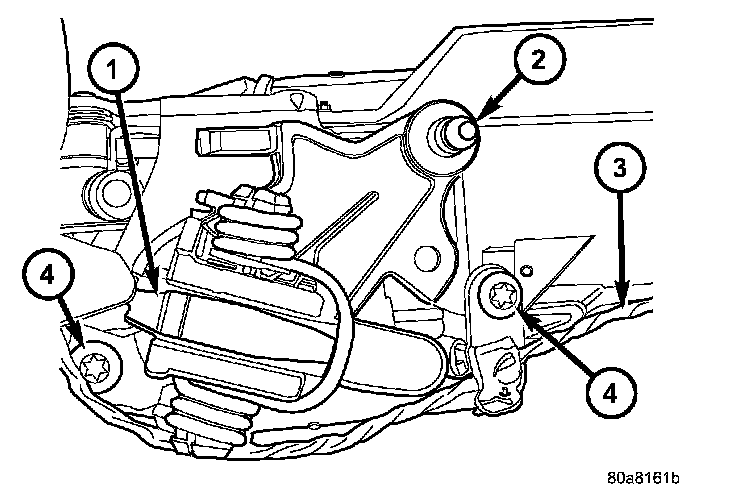 1
2
3
4
4
80a8161b