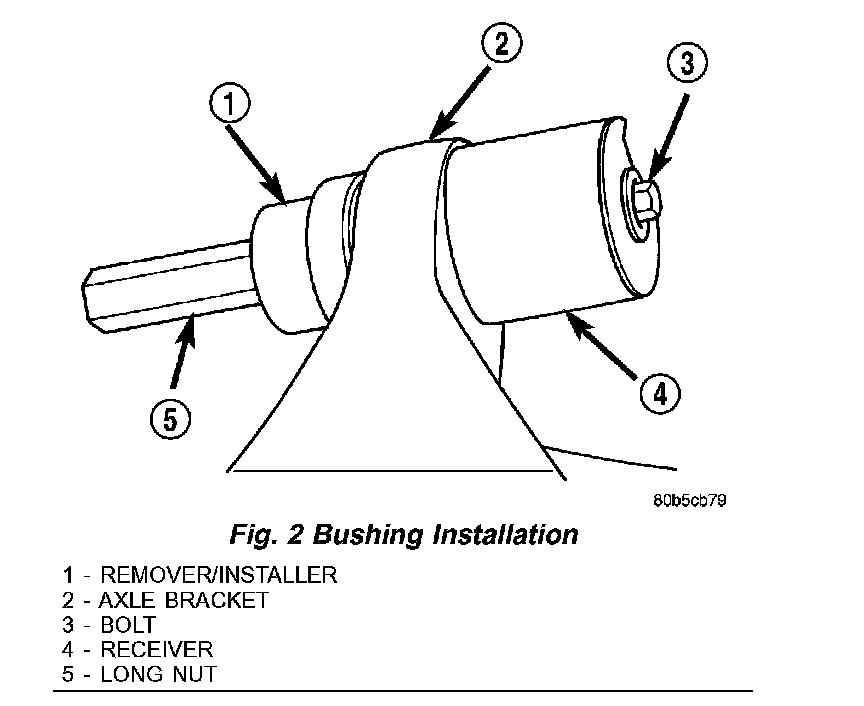 2

3

1

4

5

80b5cb79

Fig. 2 Bushing Installation

1 - REMOVER/INSTALLER
2 - AXLE BRACKET
3 - BOLT
4 - RECEIVER
5 - LONG NUT