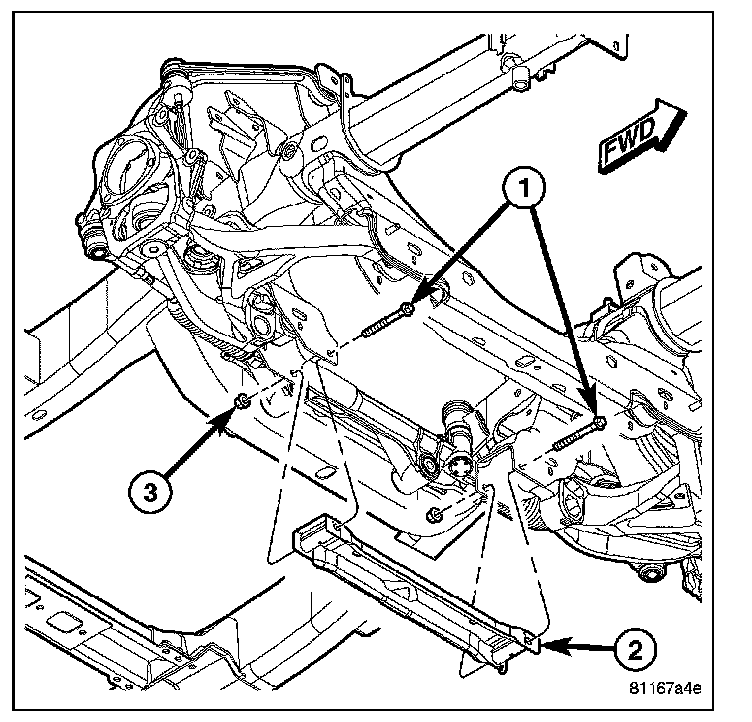 FWD
1
3
2
81167a4e