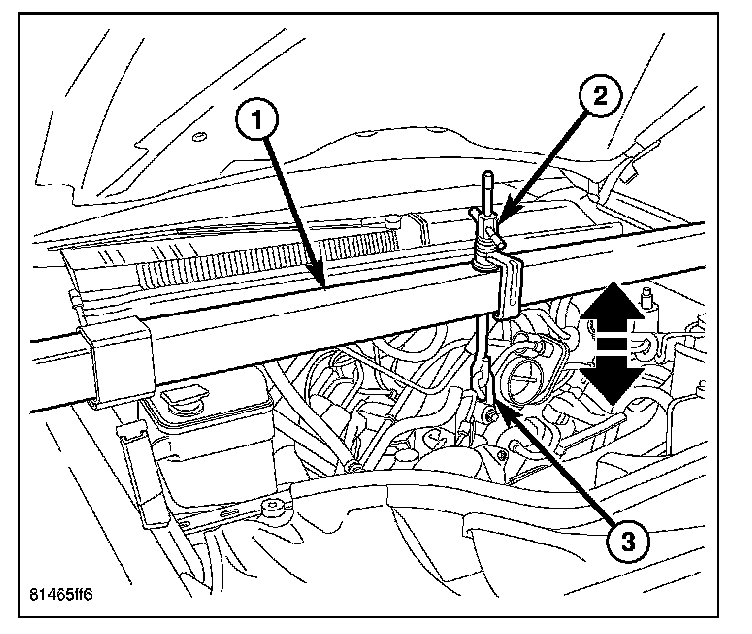 1
2
3
81465ff6