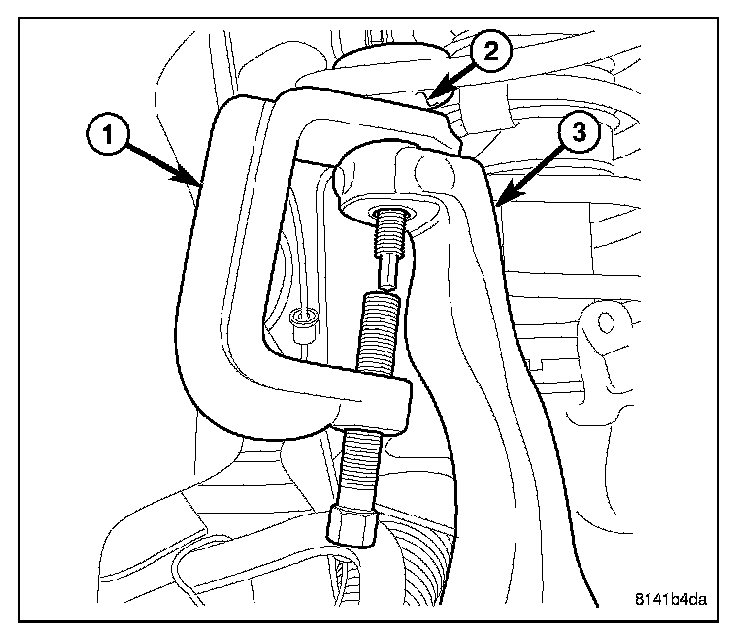 1
2
3
8141b4da