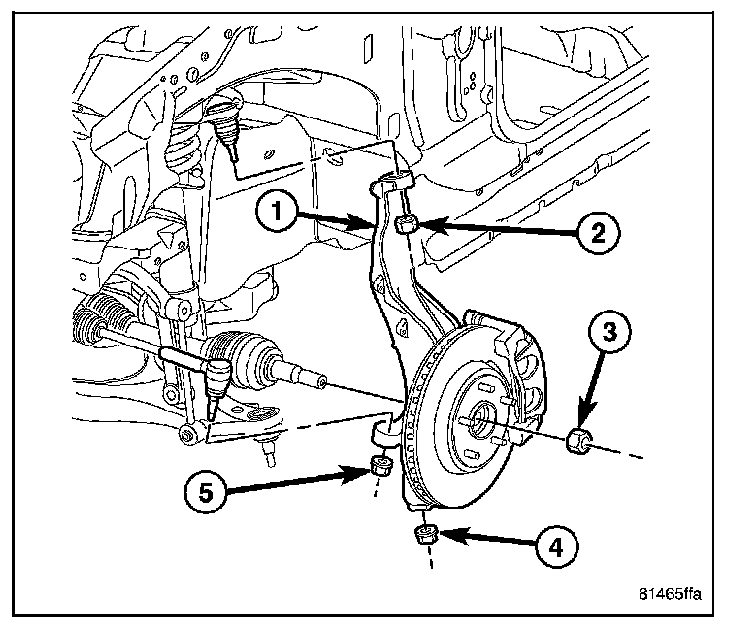 1
2
3
5
4
81465ffa