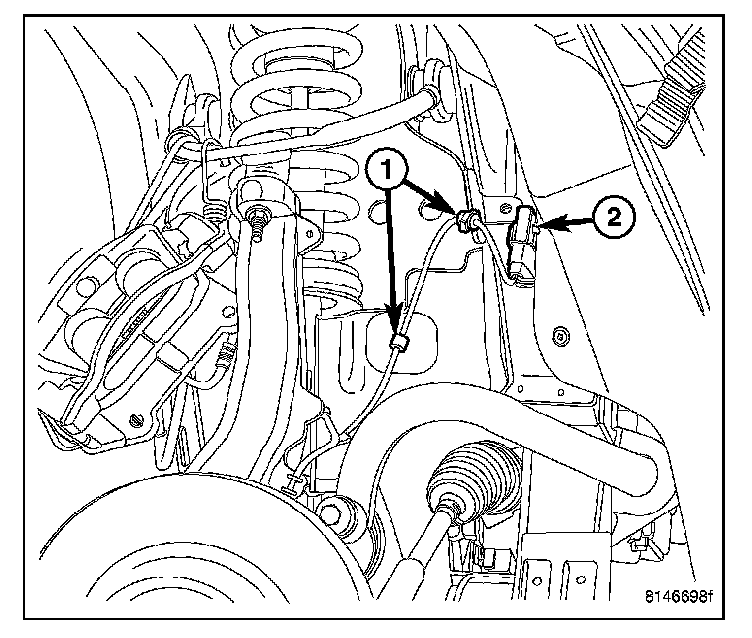 1
2
8146698f