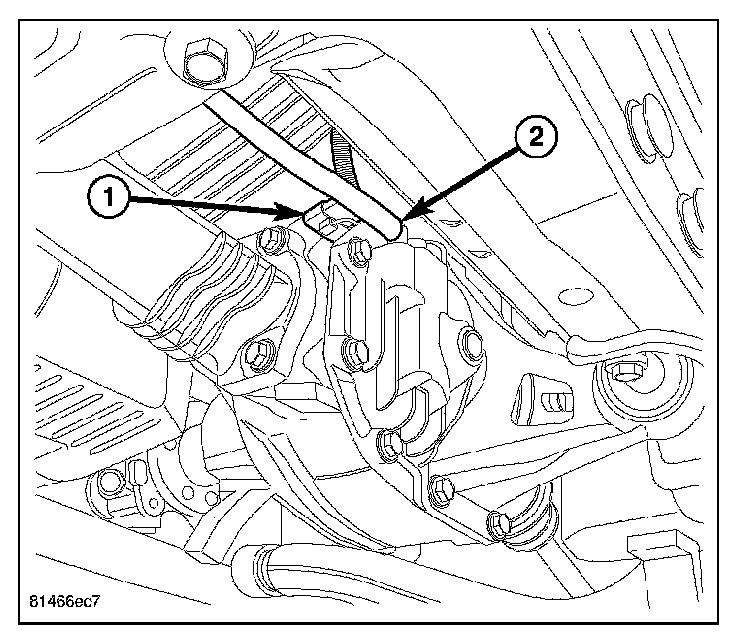 1
2
81466ec7