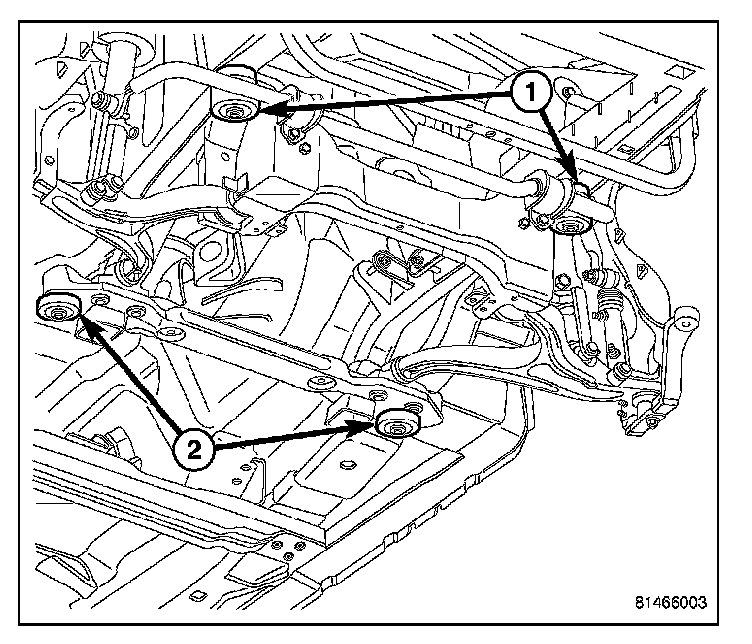 1

2

81466003