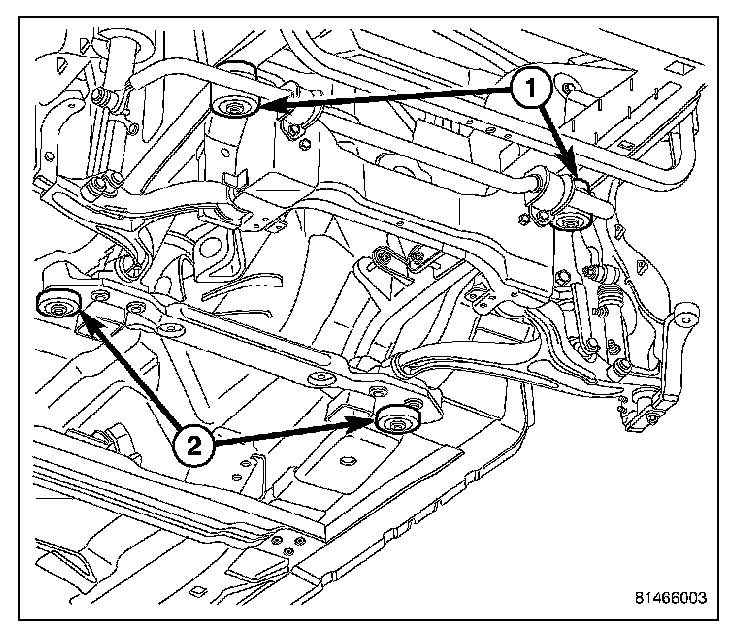 1

2

81466003