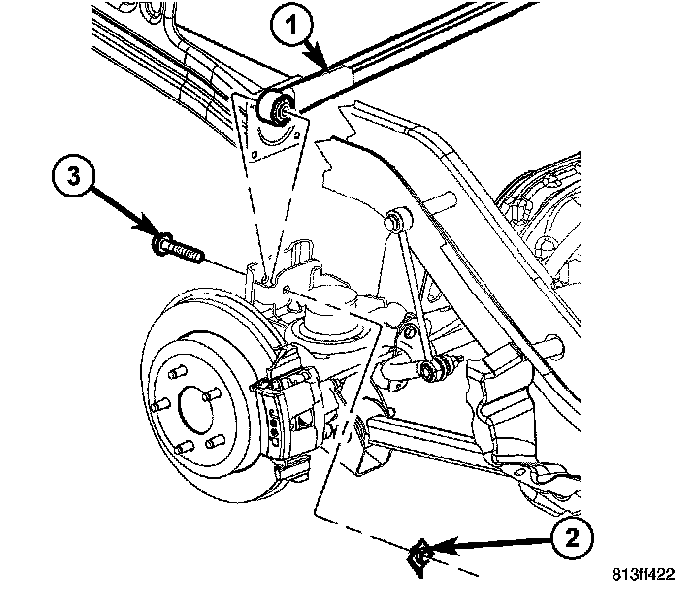 1

3

2

813ff422