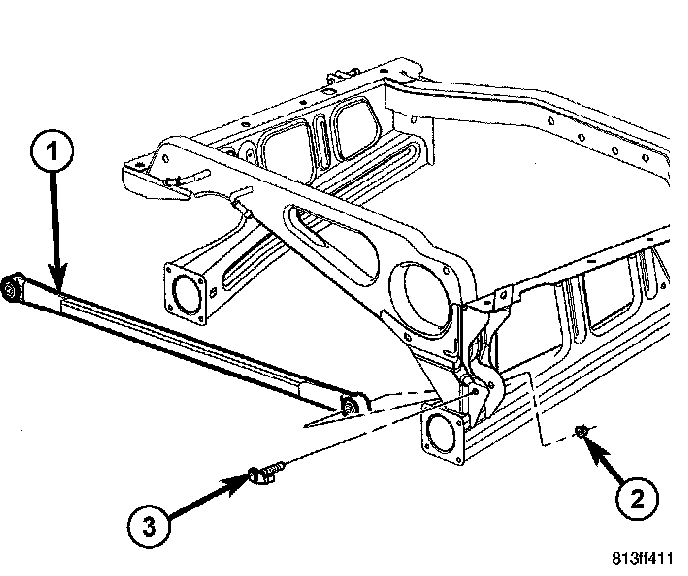 1
2
3
813ff411