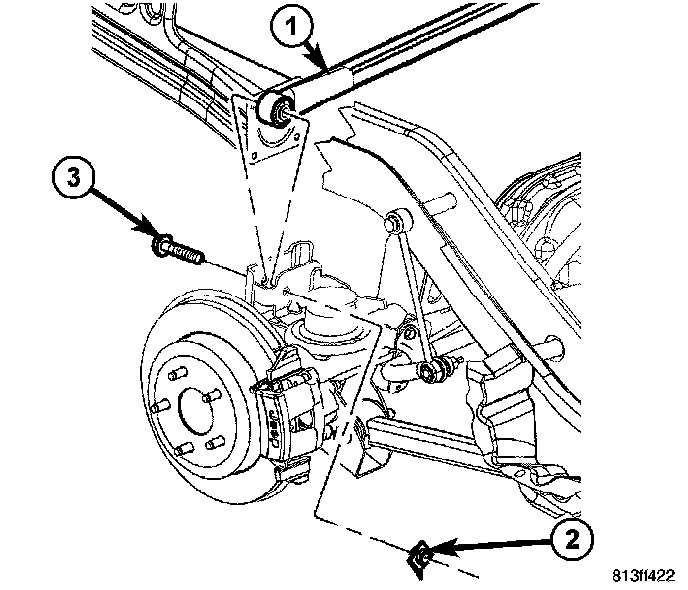 1
3
2
813ff422