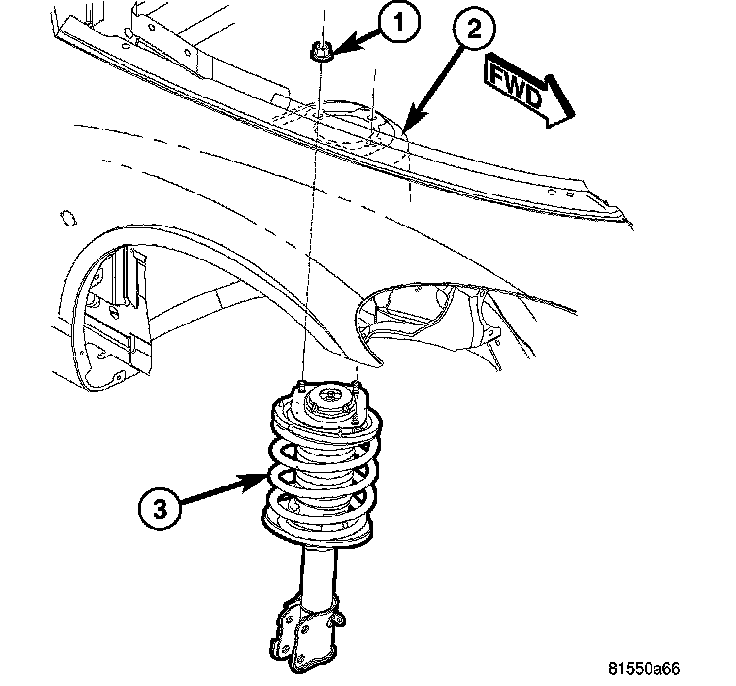 1
2
FWD
3
81550a66