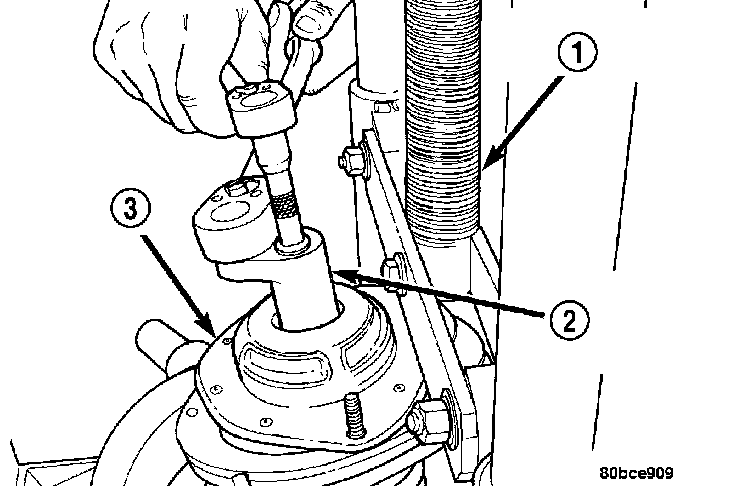 1
3
2
80bce909