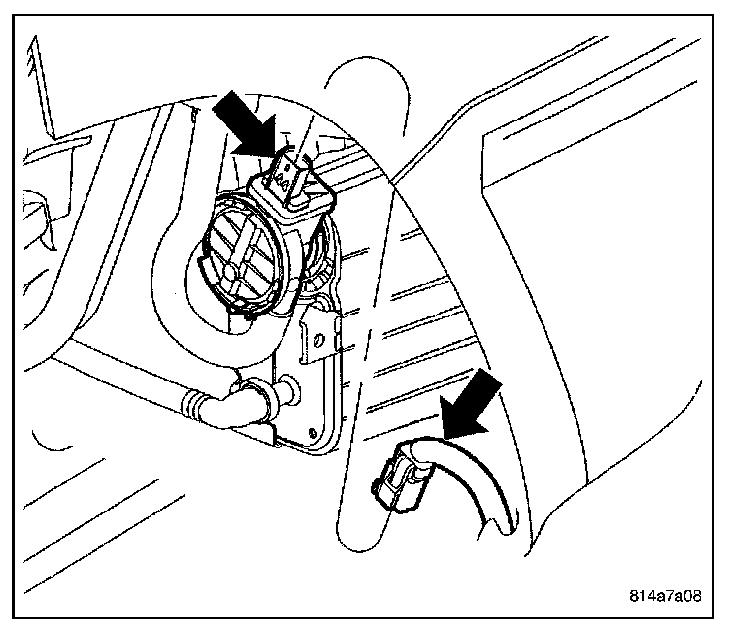 814a7a08