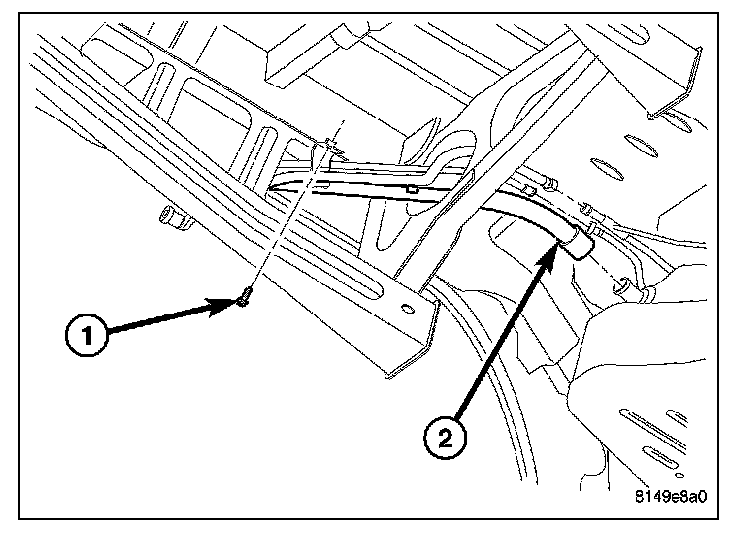 1

2

8149e8a0