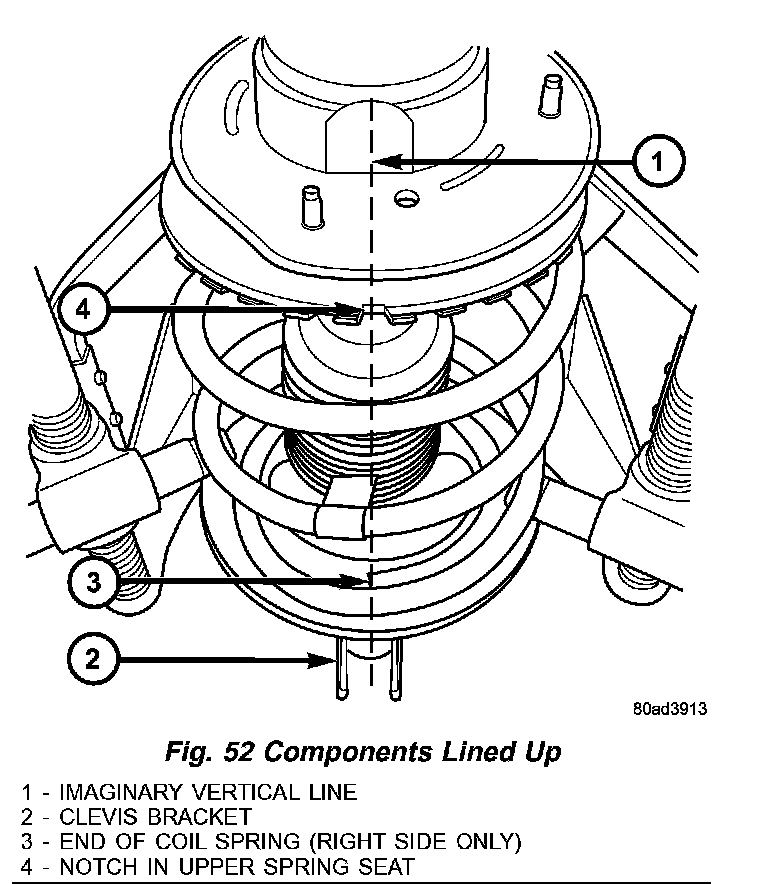 1

4

3

2

80ad3913

Fig. 52 Components Lined Up

1 - IMAGINARY VERTICAL LINE
2 - CLEVIS BRACKET
3 - END OF COIL SPRING (RIGHT SIDE ONLY)
4 - NOTCH IN UPPER SPRING SEAT