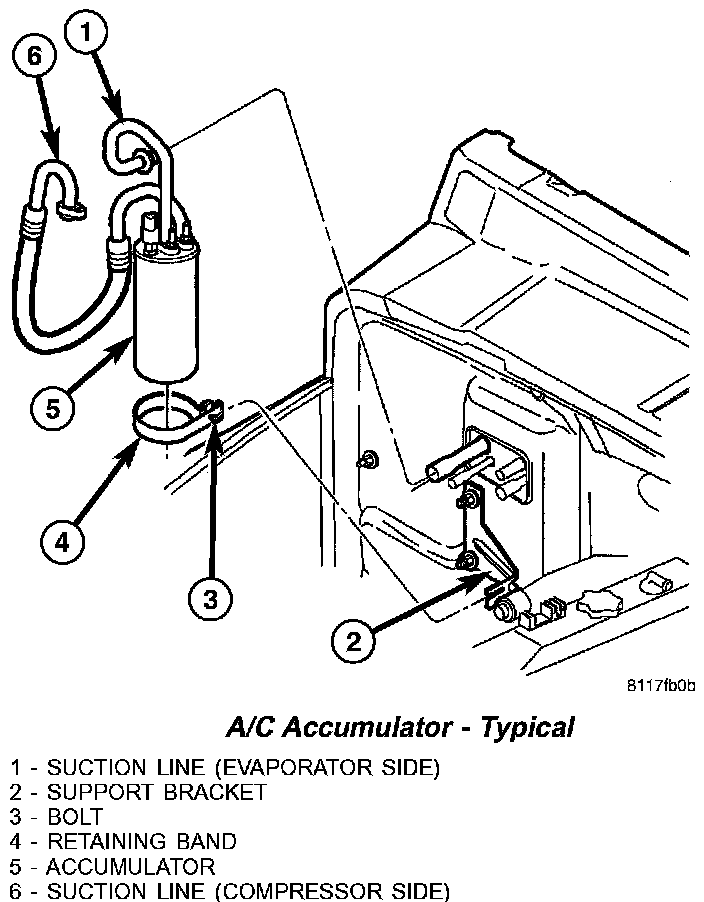 6
1
5
4
3
2
8117fb0b

A/C Accumulator - Typical

1 - SUCTION LINE (EVAPORATOR SIDE)
2 - SUPPORT BRACKET
3 - BOLT
4 - RETAINING BAND
5 - ACCUMULATOR
6 - SUCTION LINE (COMPRESSOR SIDE)