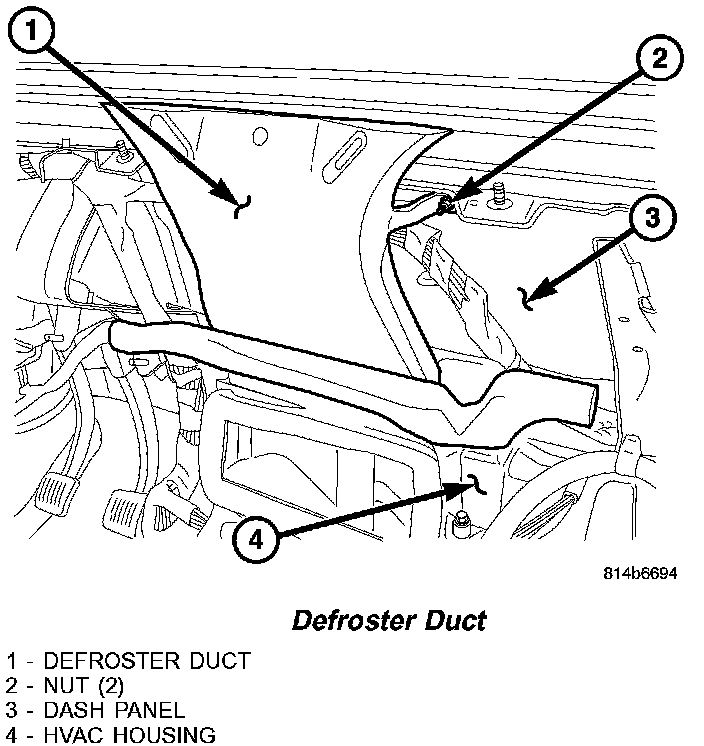 1
2
3
4
814b6694

Defroster Duct

1 - DEFROSTER DUCT
2 - NUT (2)
3 - DASH PANEL
4 - HVAC HOUSING