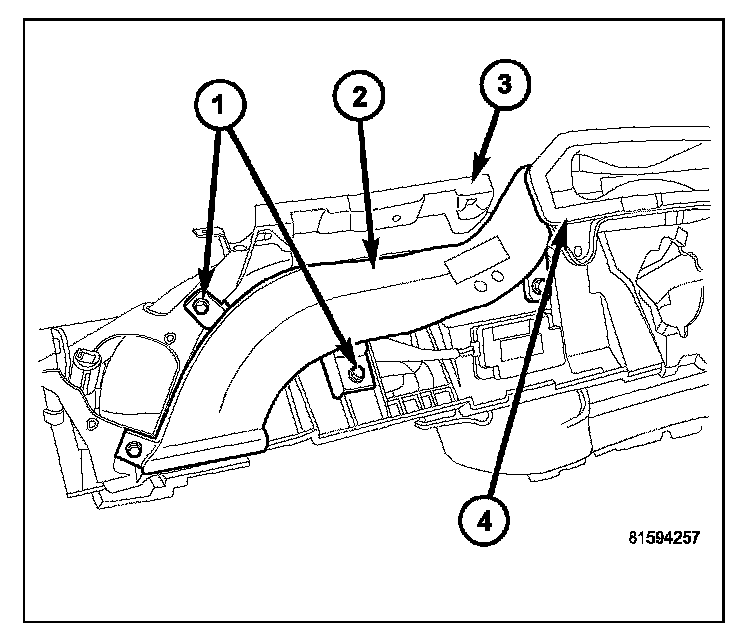 1
2
3
4
81594257