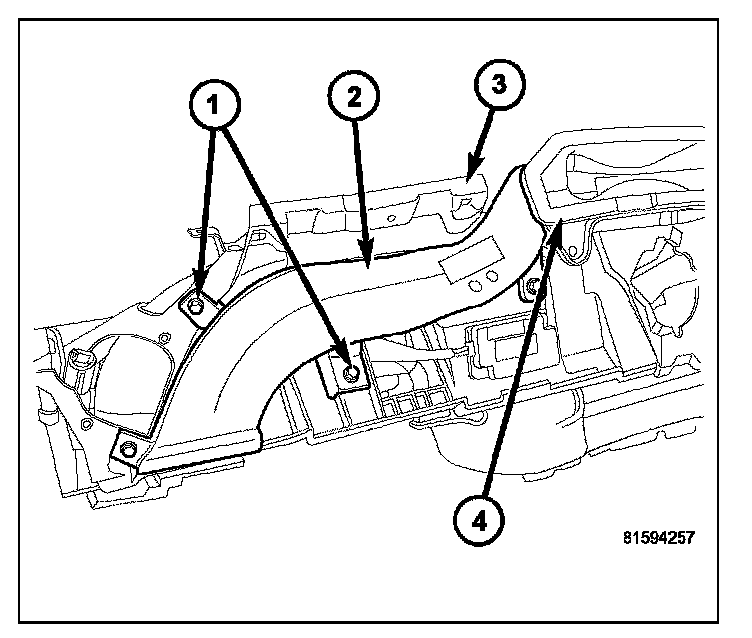 1
2
3
4
81594257