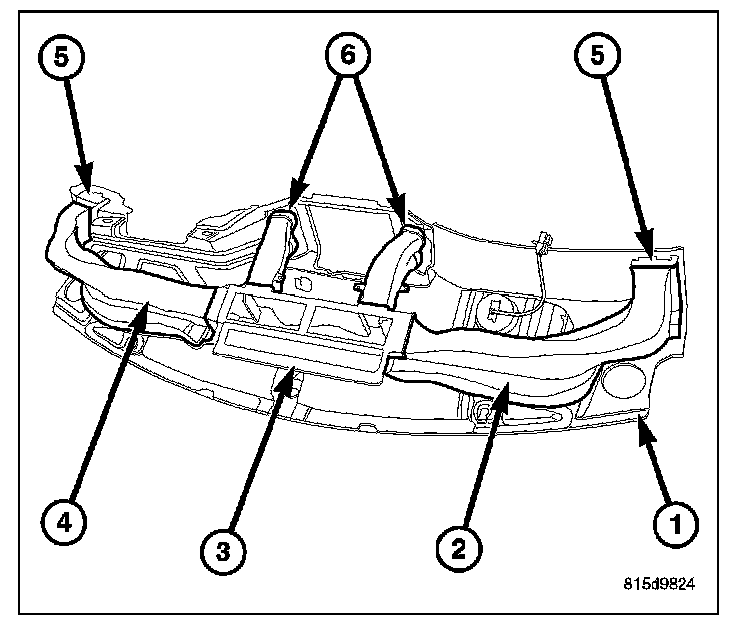 5
6
5
4
3
2
1
815d9824